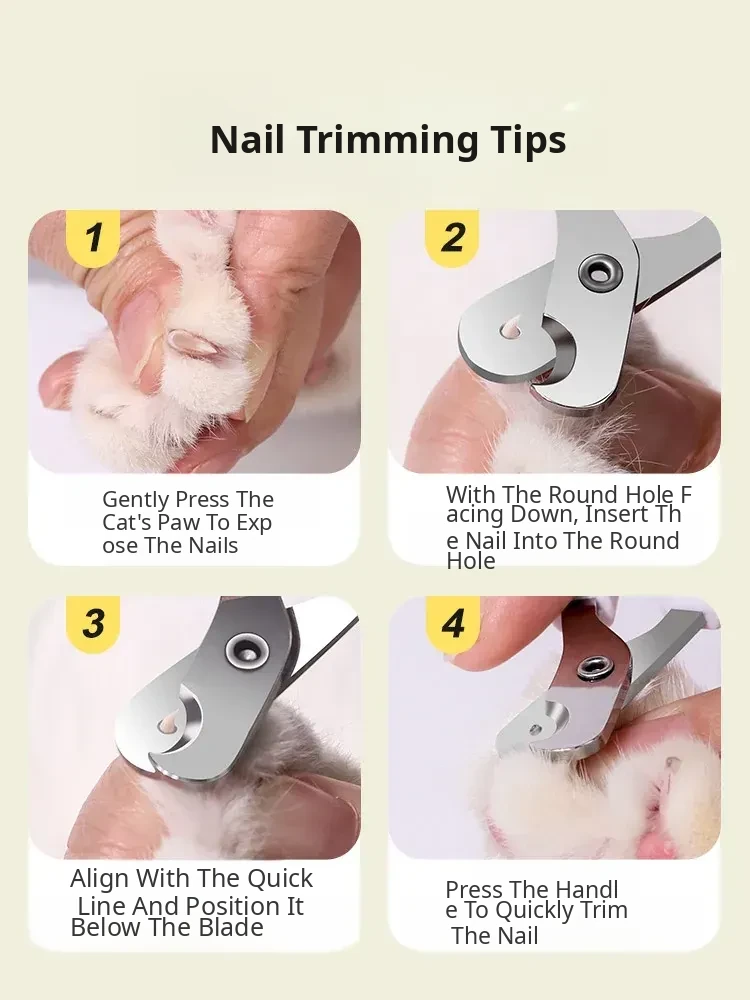 Nail Trimming Tips

1

Gently Press The Cat's Paw To Exp ose The Nails

2

With The Round Hole F acing Down, Insert Th e Nail Into The Round Hole

3

Align With The Quick Line And Position It Below The Blade

4

Press The Handl e To Quickly Trim The Nail