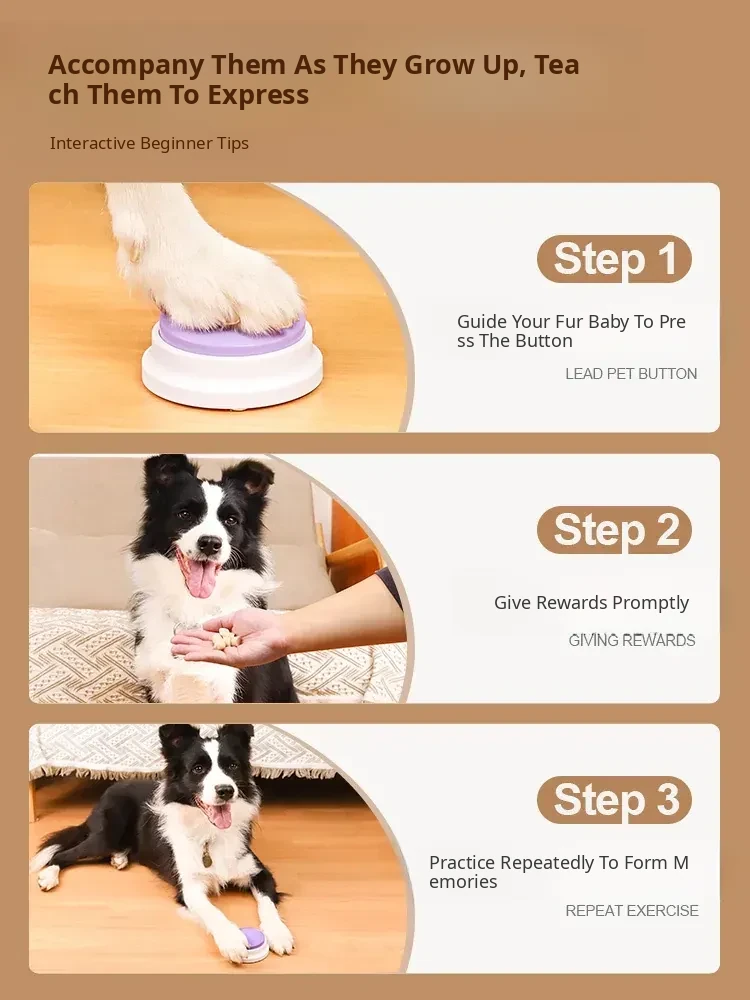 Accompany Them As They Grow Up, Tea ch Them To Express

Interactive Beginner Tips

Step 1

Guide Your Fur Baby To Pre ss The Button

LEAD PET BUTTON

Step 2

Give Rewards Promptly

GIVING REWARDS

Step 3

Practice Repeatedly To Form M emories

REPEAT EXERCISE