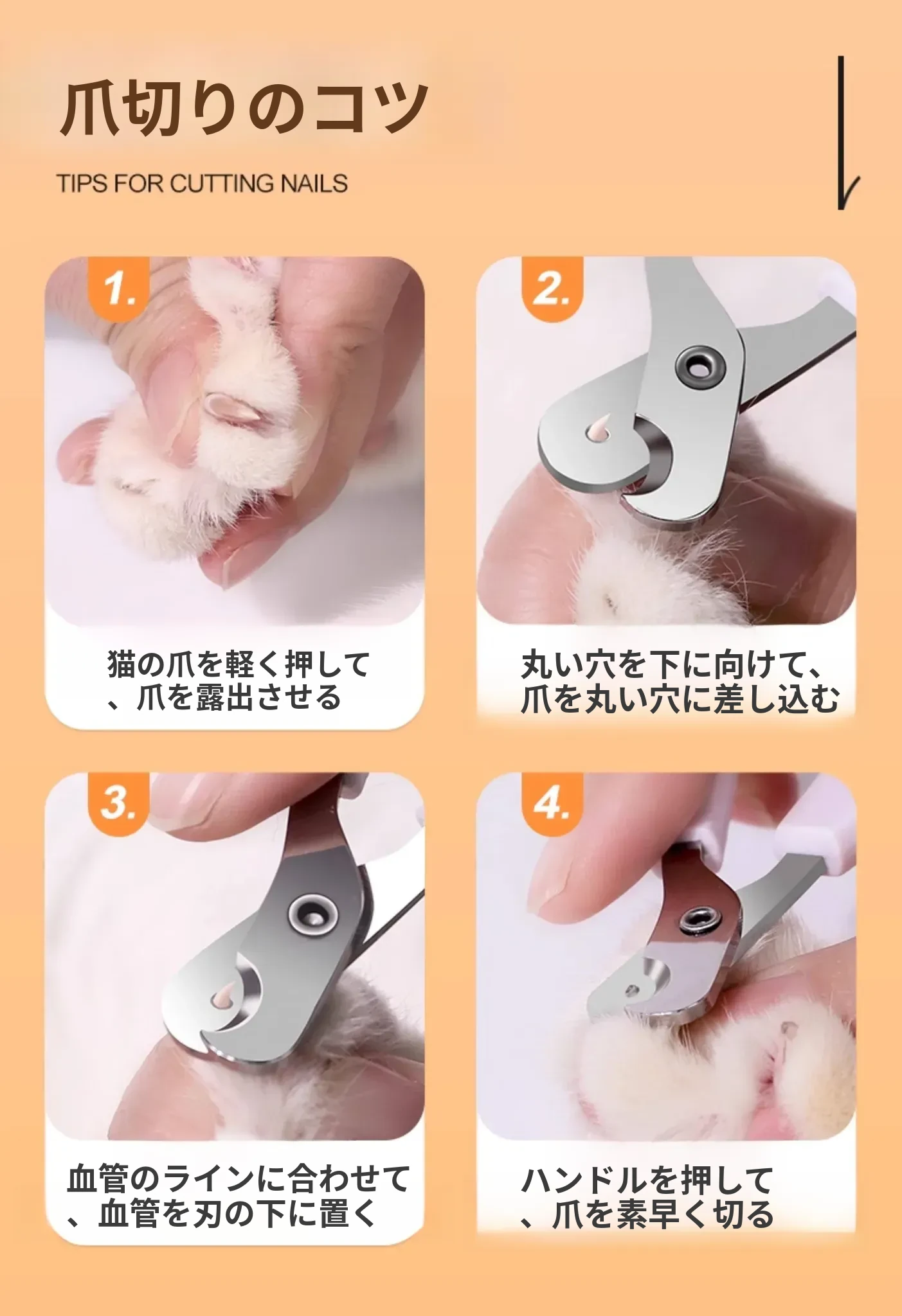 爪切りのコツ

TIPS FOR CUTTING NAILS

1.

猫の爪を軽く押して、爪を露出させる

2.

丸い穴を下に向けて、爪を丸い穴に差し込む

3.

血管のラインに合わせて、血管を刃の下に置く

4.

ハンドルを押して、爪を素早く切る