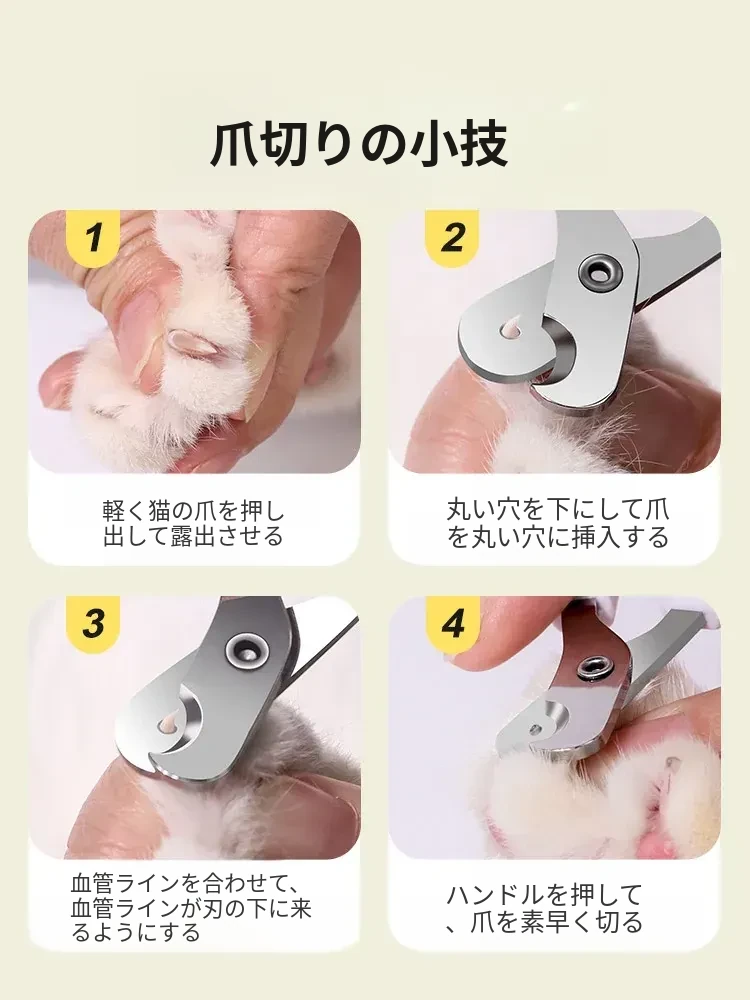 爪切りの小技

1

軽く猫の爪を押し出して露出させる

2

丸い穴を下にして爪を丸い穴に挿入する

3

血管ラインを合わせて、血管ラインが刃の下に来るようにする

4

ハンドルを押して、爪を素早く切る