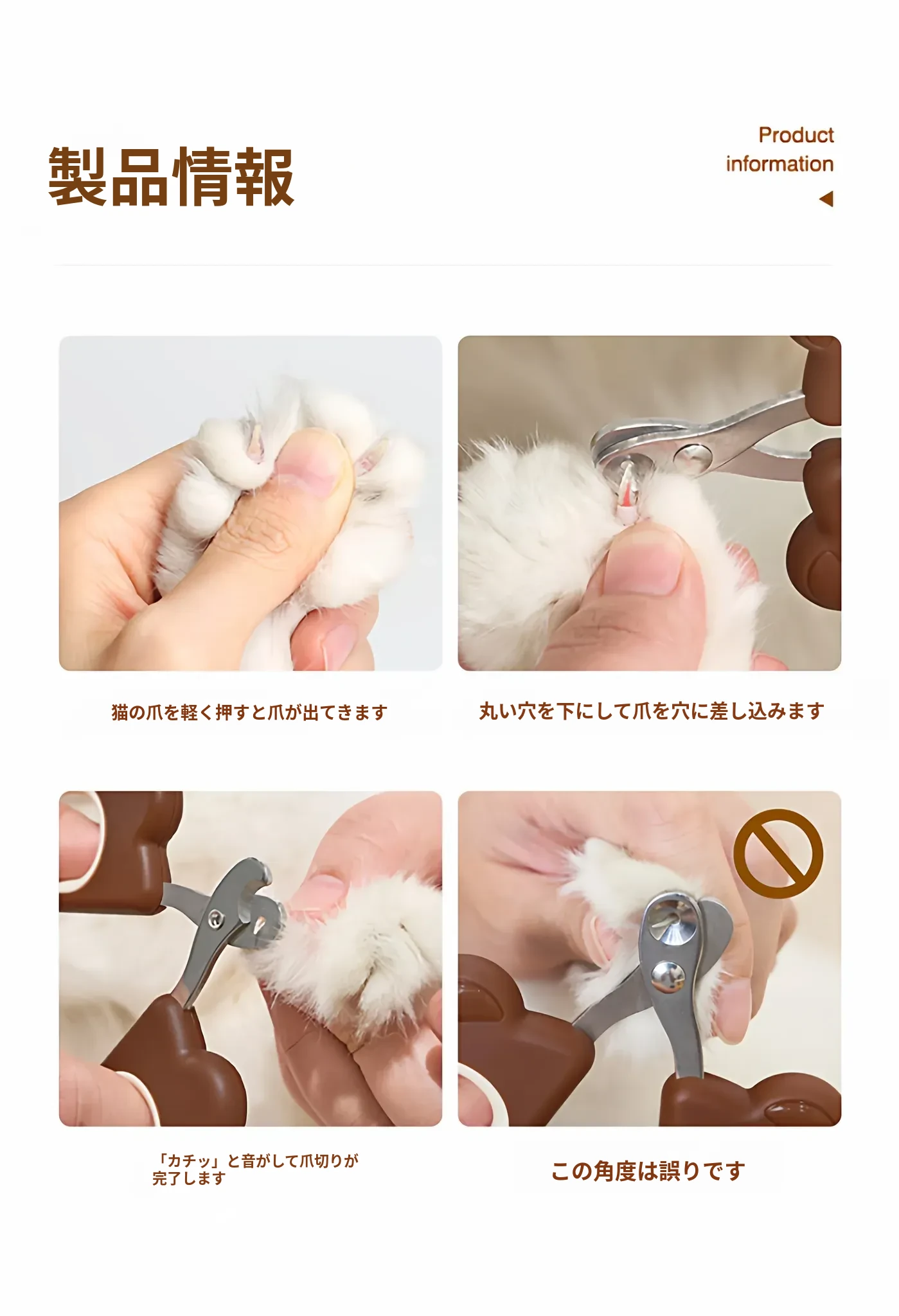 製品情報

Product information

猫の爪を軽く押すと爪が出てきます

丸い穴を下にして爪を穴に差し込みます

「カチッ」と音がして爪切りが完了します

この角度は誤りです