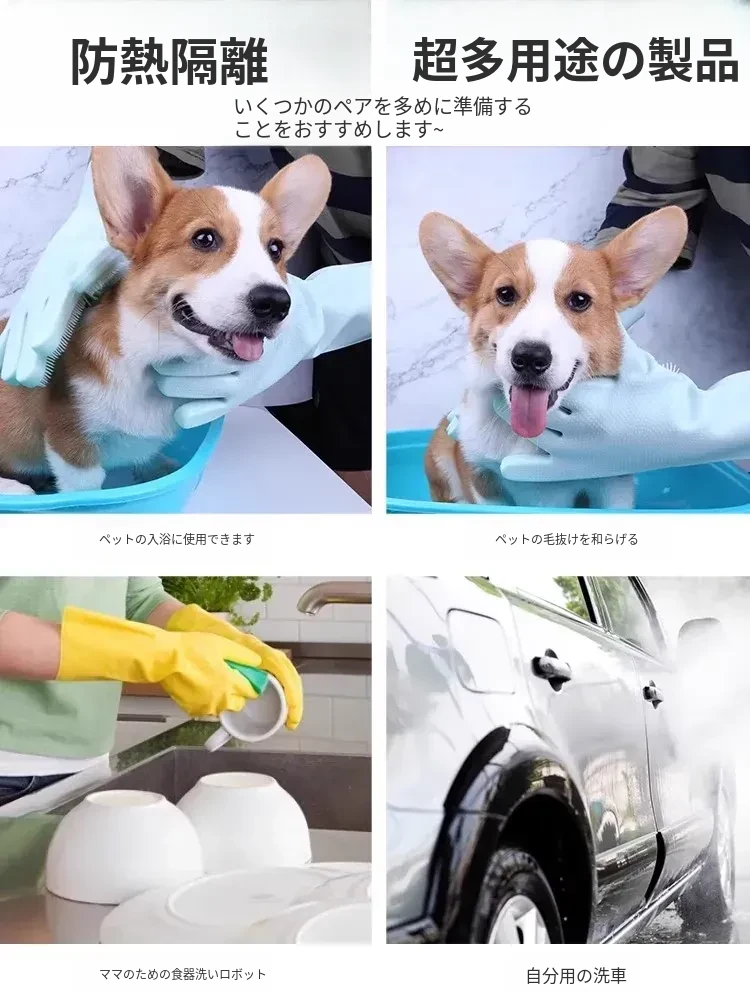 防熱隔離

超多用途の製品

いくつかのペアを多めに準備することをおすすめします~

ペットの入浴に使用できます

ペットの毛抜けを和らげる

ママのための食器洗いロボット

自分用の洗車