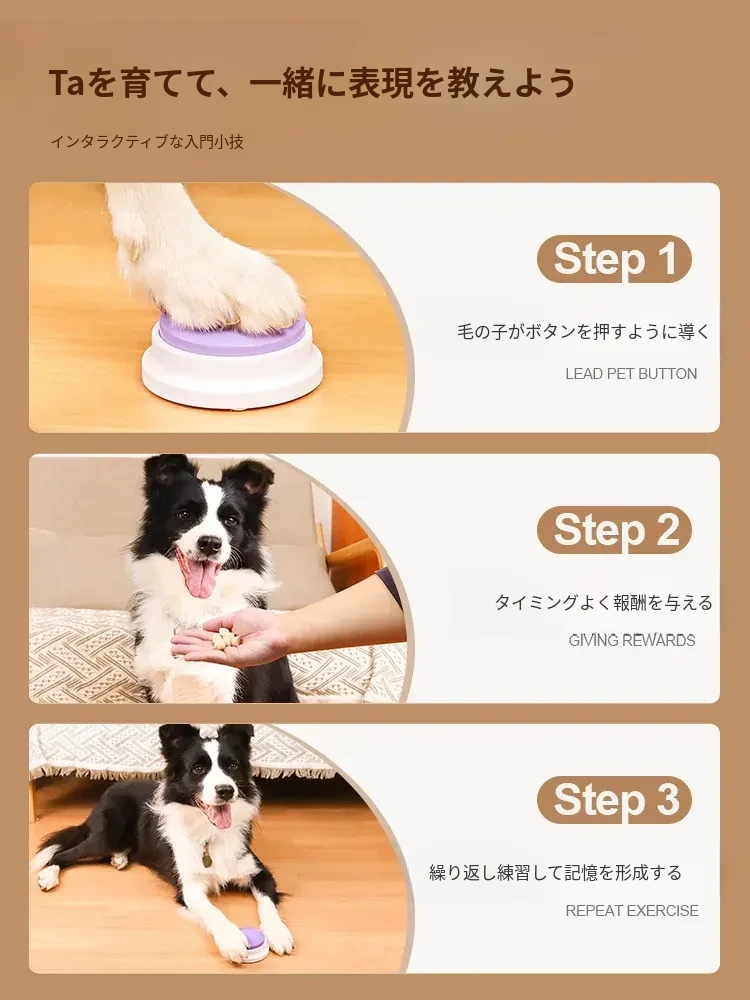 Taを育てて、一緒に表現を教えよう

インタラクティブな入門小技

Step 1

毛の子がボタンを押すように導く

LEAD PET BUTTON

Step 2

タイミングよく報酬を与える

GIVING REWARDS

Step 3

繰り返し練習して記憶を形成する

REPEAT EXERCISE