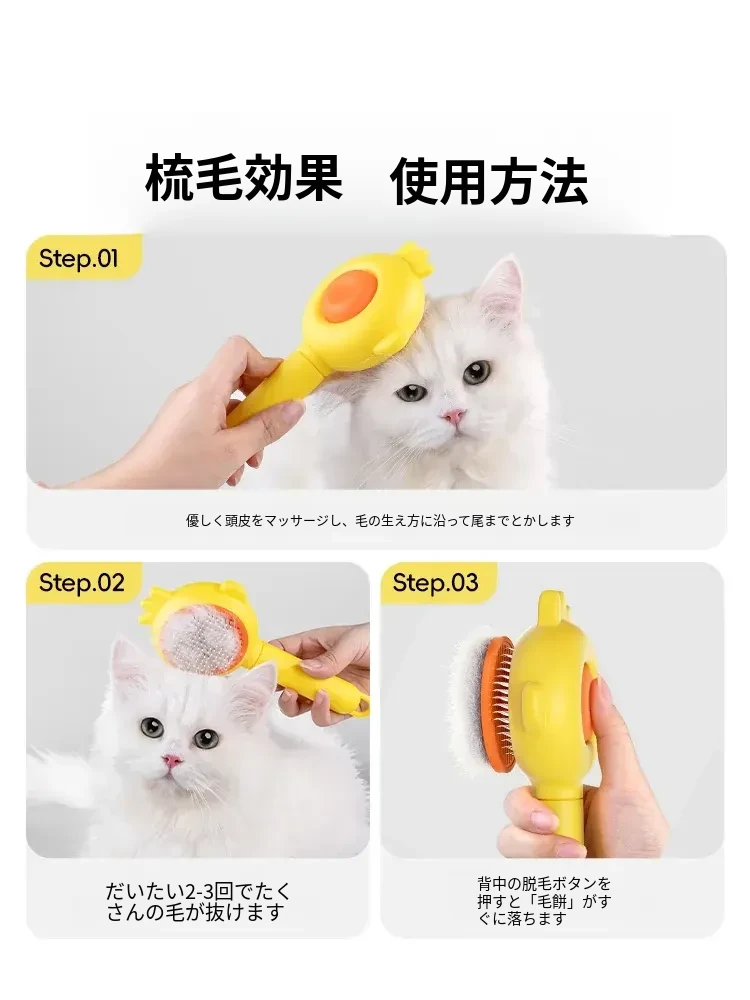 梳毛効果　使用方法

Step.01

優しく頭皮をマッサージし、毛の生え方に沿って尾までとかします

Step.02

だいたい2-3回でたくさんの毛が抜けます

Step.03

背中の脱毛ボタンを押すと「毛餅」がすぐに落ちます