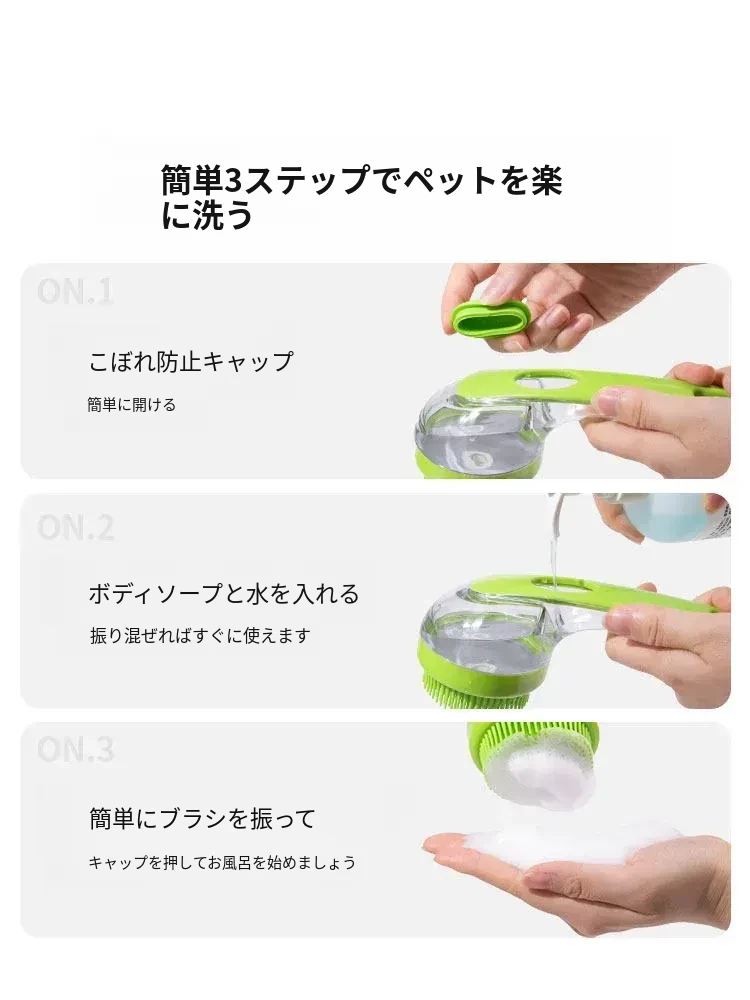 簡単3ステップでペットを楽に洗う

ON.1

こぼれ防止キャップ

簡単に開ける

ON.2

ボディソープと水を入れる

振り混ぜればすぐに使えます

ON.3

簡単にブラシを振って

キャップを押してお風呂を始めましょう