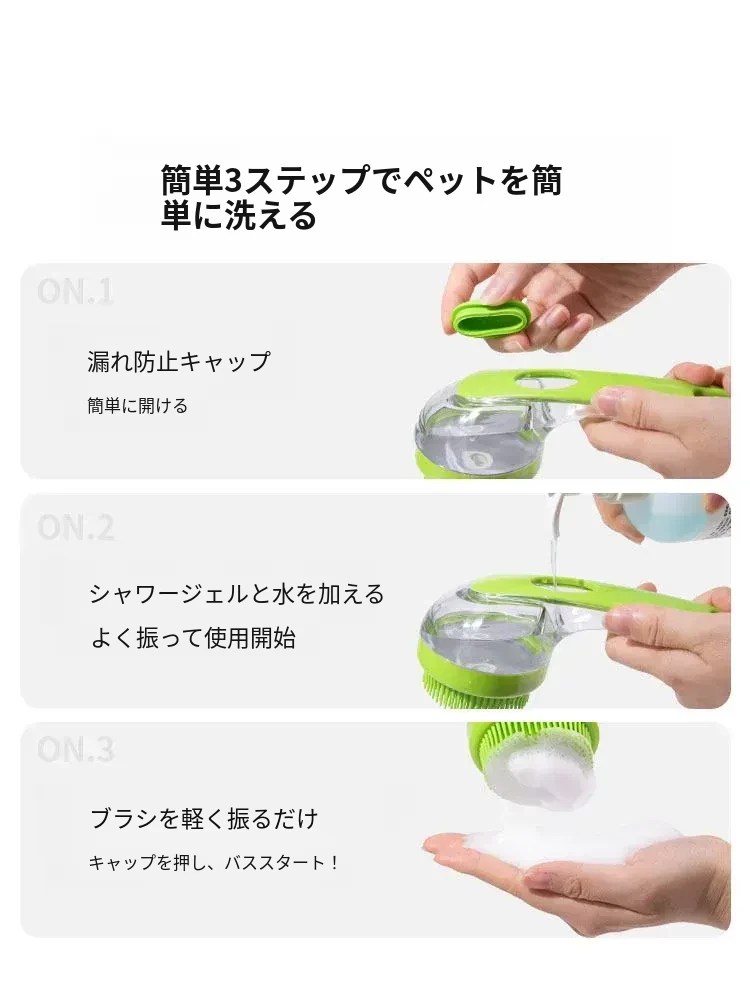 簡単3ステップでペットを簡単に洗える

ON.1

漏れ防止キャップ

簡単に開ける

ON.2

シャワージェルと水を加える

よく振って使用開始

ON.3

ブラシを軽く振るだけ

キャップを押し、バススタート！