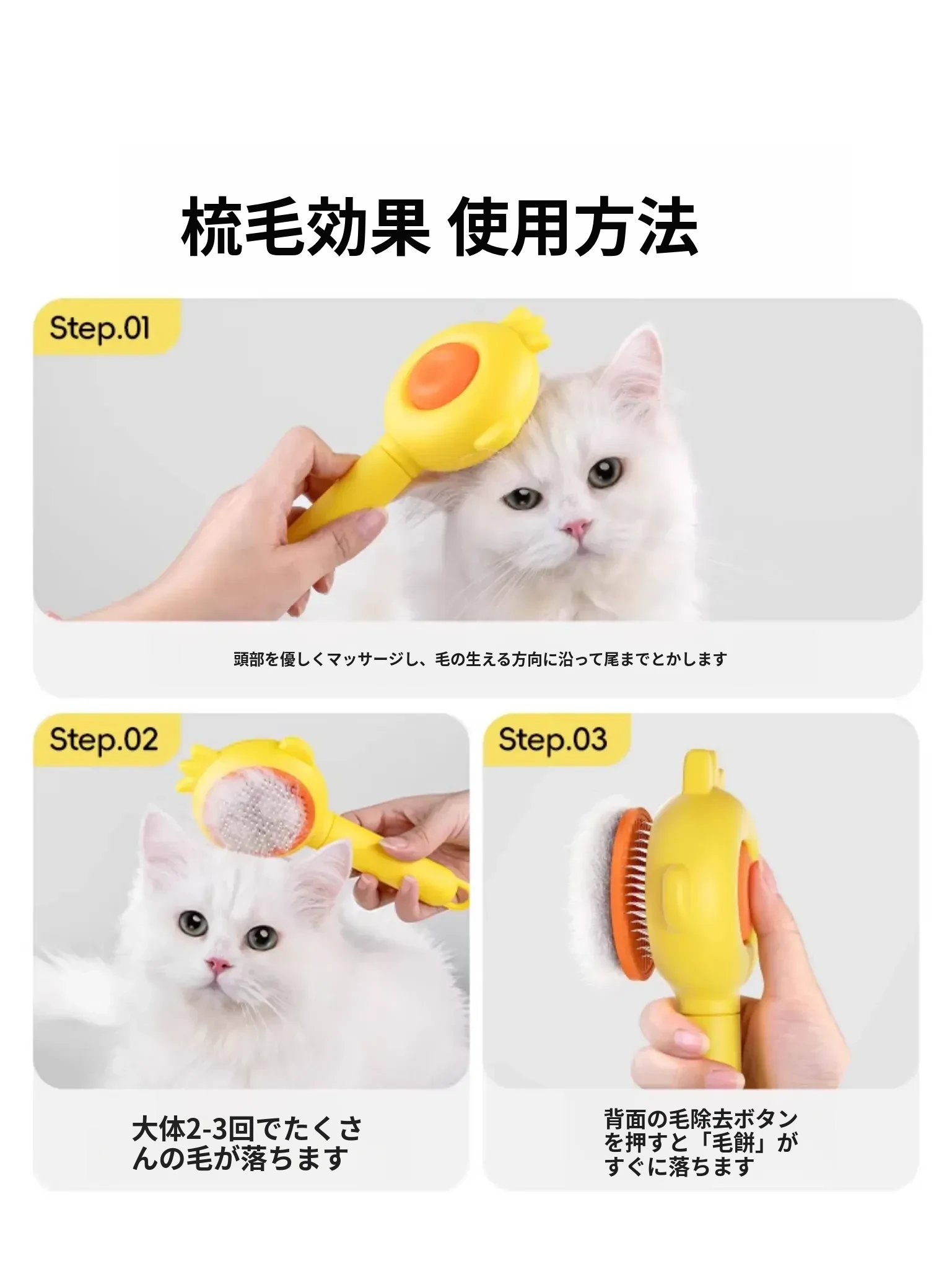 梳毛効果 使用方法

Step.01

頭部を優しくマッサージし、毛の生える方向に沿って尾までとかします

Step.02

大体2-3回でたくさんの毛が落ちます

Step.03

背面の毛除去ボタンを押すと「毛餅」がすぐに落ちます